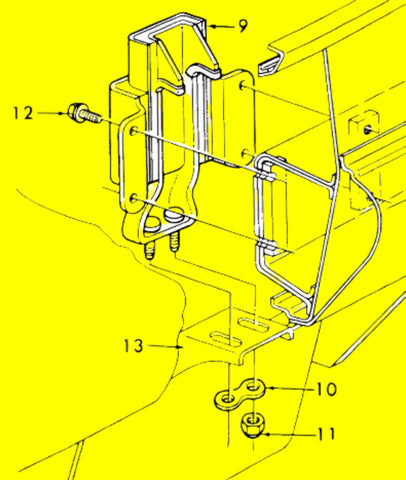 9
12
13
10
11